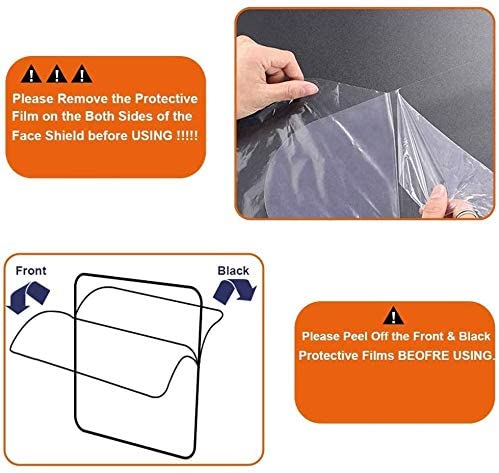 Please Remove the Protective Film on the Both Sides of the Face Shield before USING !!!!!

Front

Black

Please Peel Off the Front & Black Protective Films BEOFRE USING.